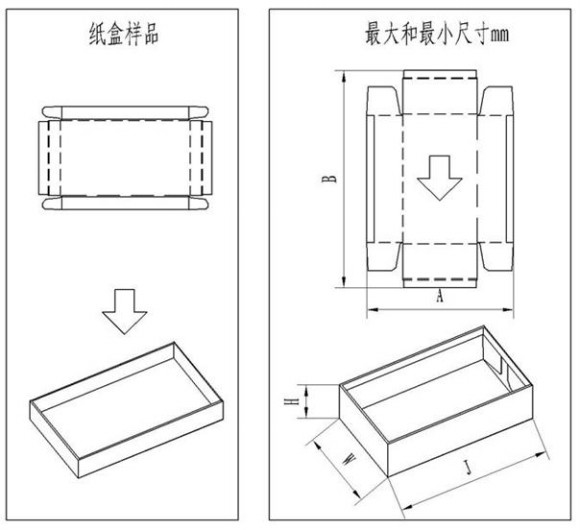 纸盒样品

最大和最小尺寸mm

B

A

H

W

J